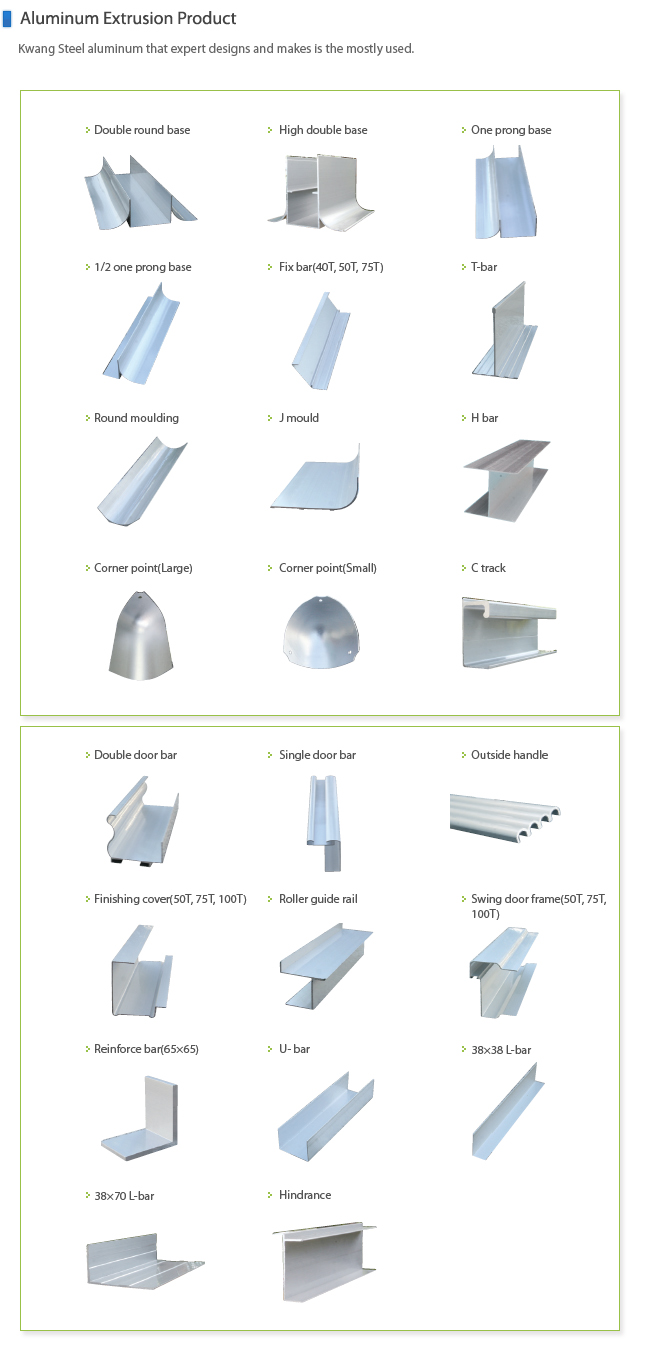 Aluminum Extrusion Product

Kwang Steel aluminum that expert designs and makes is the mostly used.

Double round base

High double base

One prong base

1/2 one prong base

Fix bar(40T, 50T, 75T)

T-bar

Round moulding

J mould

H bar

Corner point(Large)

Corner point(Small)

C track

Double door bar

Single door bar

Outside handle

Finishing cover(50T, 75T, 100T)

Roller guide rail

Swing door frame(50T, 75T, 100T)

Reinforce bar(65×65)

U- bar

38×38 L-bar

38×70 L-bar

Hindrance